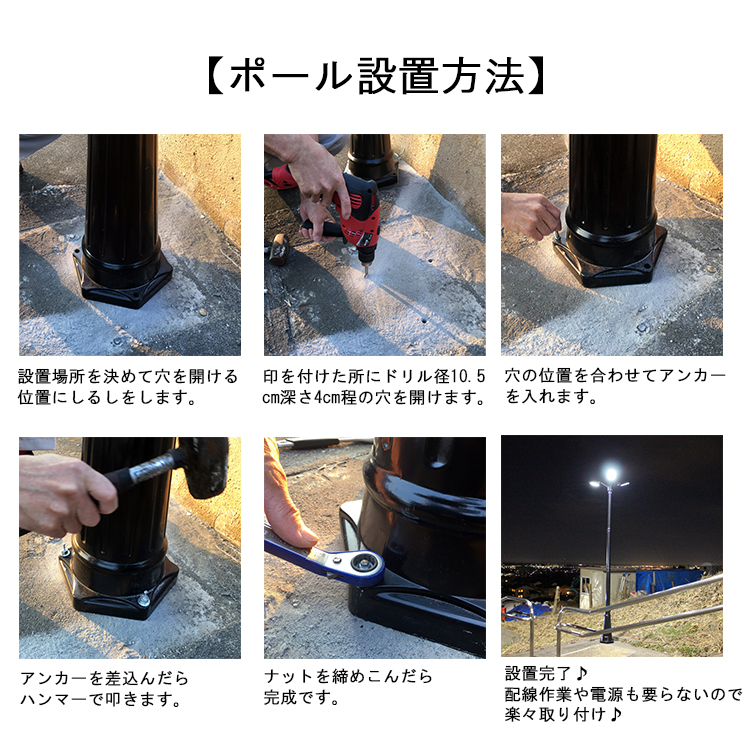 【ポール設置方法】

設置場所を決めて穴を開ける位置にしるしをします。

印を付けた所にドリル径10.5cm深さ4cm程の穴を開けます。

穴の位置を合わせてアンカーを入れます。

アンカーを差込んだらハンマーで叩きます。

ナットを締めこんだら完成です。

設置完了♪
配線作業や電源も要らないので楽々取り付け♪