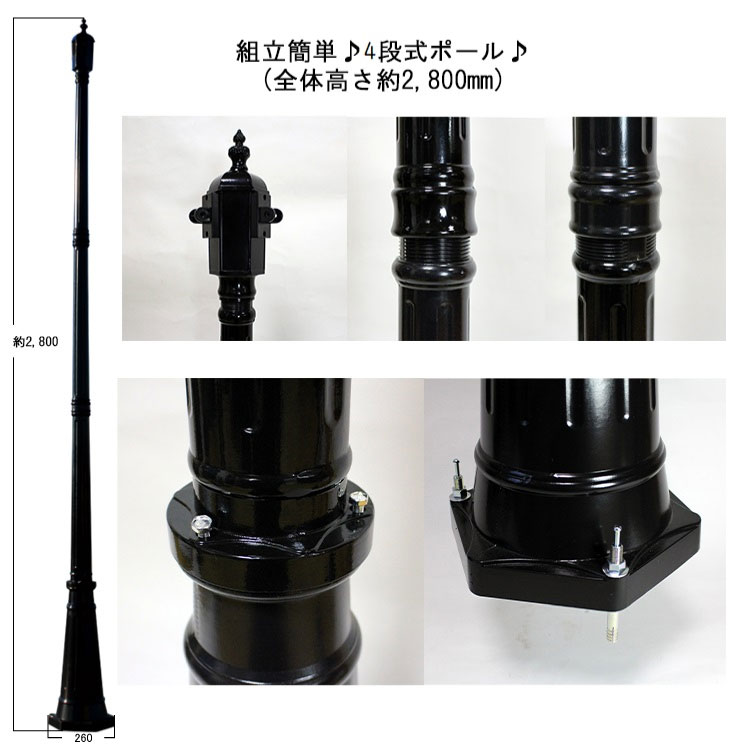 組立簡単♪4段式ポール♪
(全体高さ約2,800mm)

約2,800

260